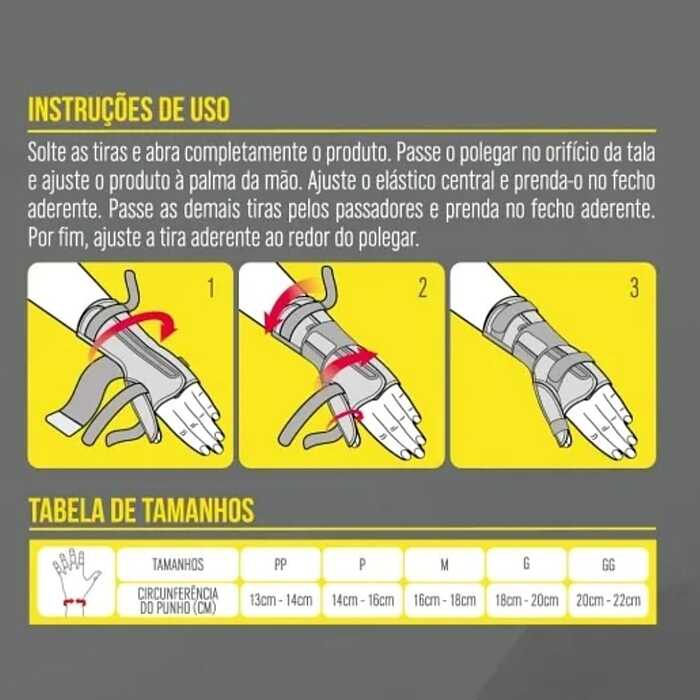 INSTRUÇÕES DE USO

Solte as tiras e abra completamente o produto. Passe o polegar no orifício da tala e ajuste o produto à palma da mão. Ajuste o elástico central e prenda-o no fecho aderente. Passe as demais tiras pelos passadores e prenda no fecho aderente. Por fim, ajuste a tira aderente ao redor do polegar.

1

2

3

TABELA DE TAMANHOS

| TAMANHOS | PP | P | M | G | GG |
|---|---|---|---|---|---|
| CIRCUNFERÊNCIA DO PUNHO (CM) | 13cm - 14cm | 14cm - 16cm | 16cm - 18cm | 18cm - 20cm | 20cm - 22cm |